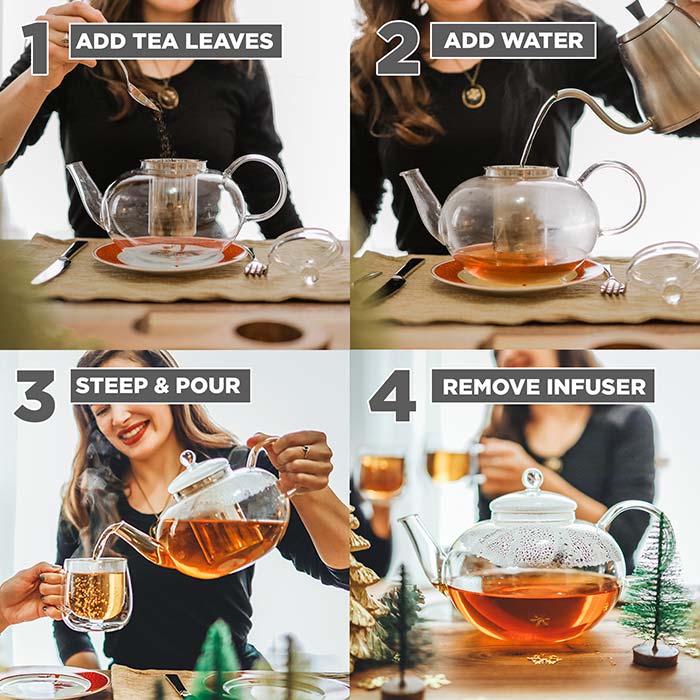 1 ADD TEA LEAVES

2 ADD WATER

3 STEEP & POUR

4 REMOVE INFUSER