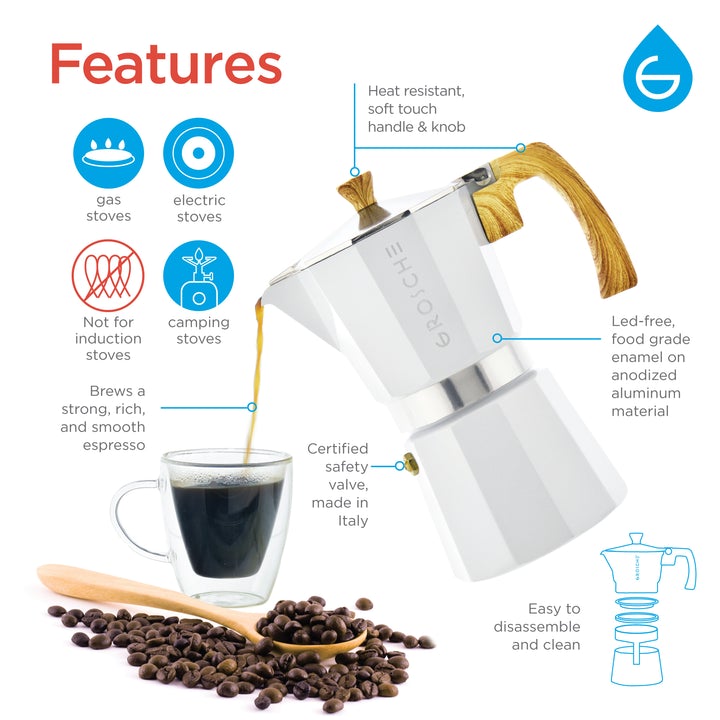 Features

gas stoves

electric stoves

Not for induction stoves

camping stoves

Heat resistant, soft touch handle & knob

GROSCHE

Led-free, food grade enamel on anodized aluminum material

Brews a strong, rich, and smooth espresso

Certified safety valve, made in Italy

GROSCHE

Easy to disassemble and clean